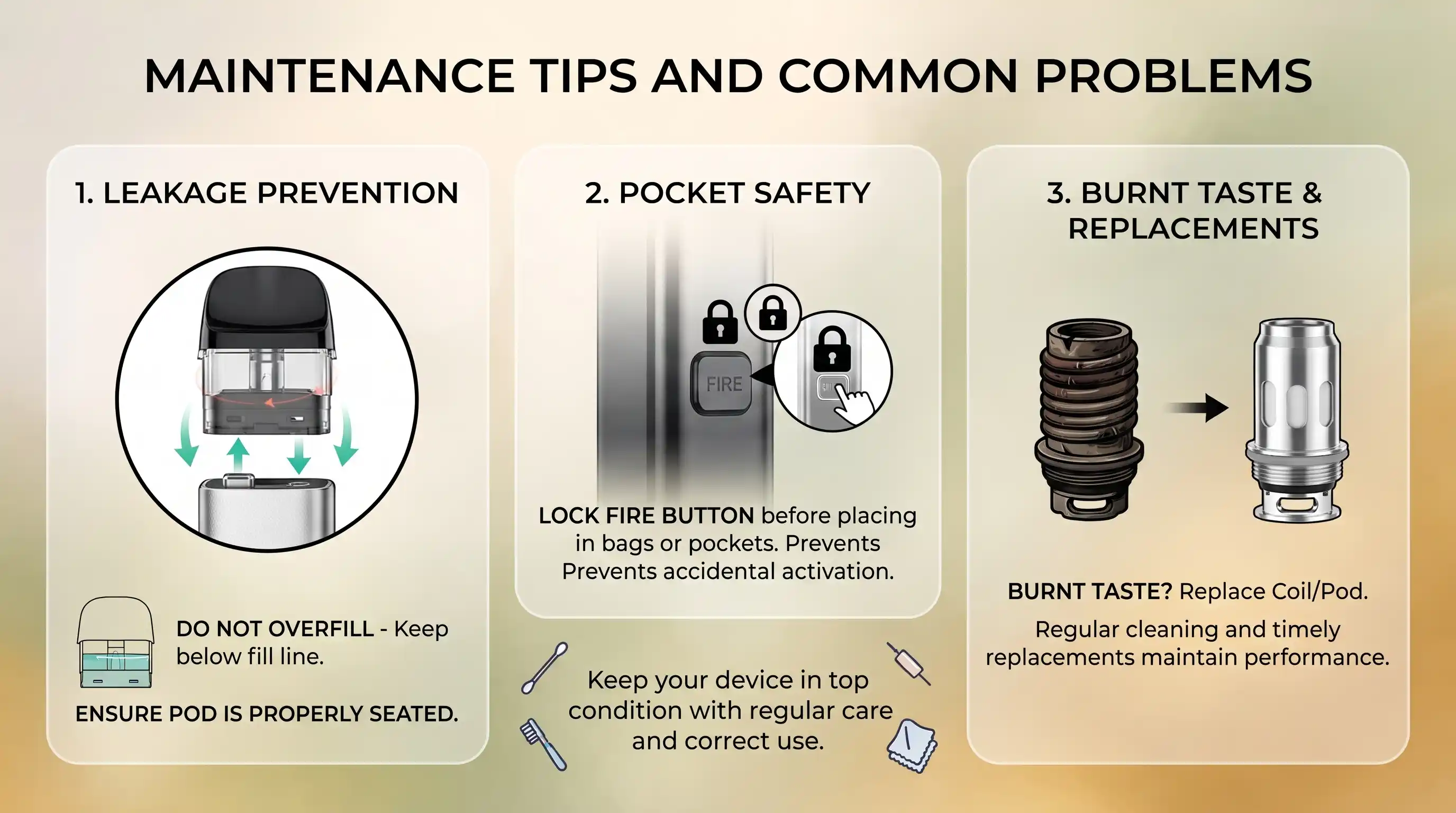 MAINTENANCE TIPS AND COMMON PROBLEMS

1. LEAKAGE PREVENTION

DO NOT OVERFILL - Keep below fill line.

ENSURE POD IS PROPERLY SEATED.

2. POCKET SAFETY

FIRE

LOCK FIRE BUTTON before placing in bags or pockets. Prevents Prevents accidental activation.

Keep your device in top condition with regular care and correct use.

3. BURNT TASTE & REPLACEMENTS

BURNT TASTE? Replace Coil/Pod.

Regular cleaning and timely replacements maintain performance.